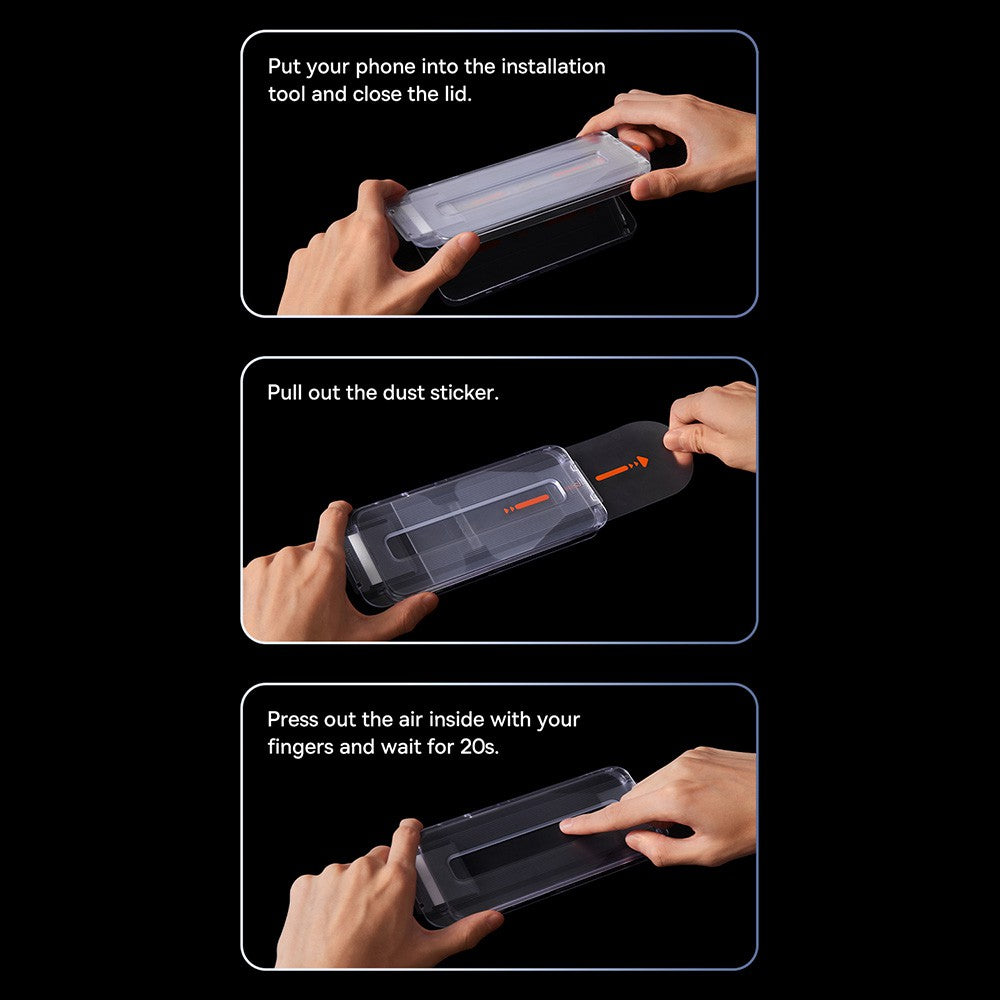 Put your phone into the installation tool and close the lid.

Pull out the dust sticker.

Press out the air inside with your fingers and wait for 20s.